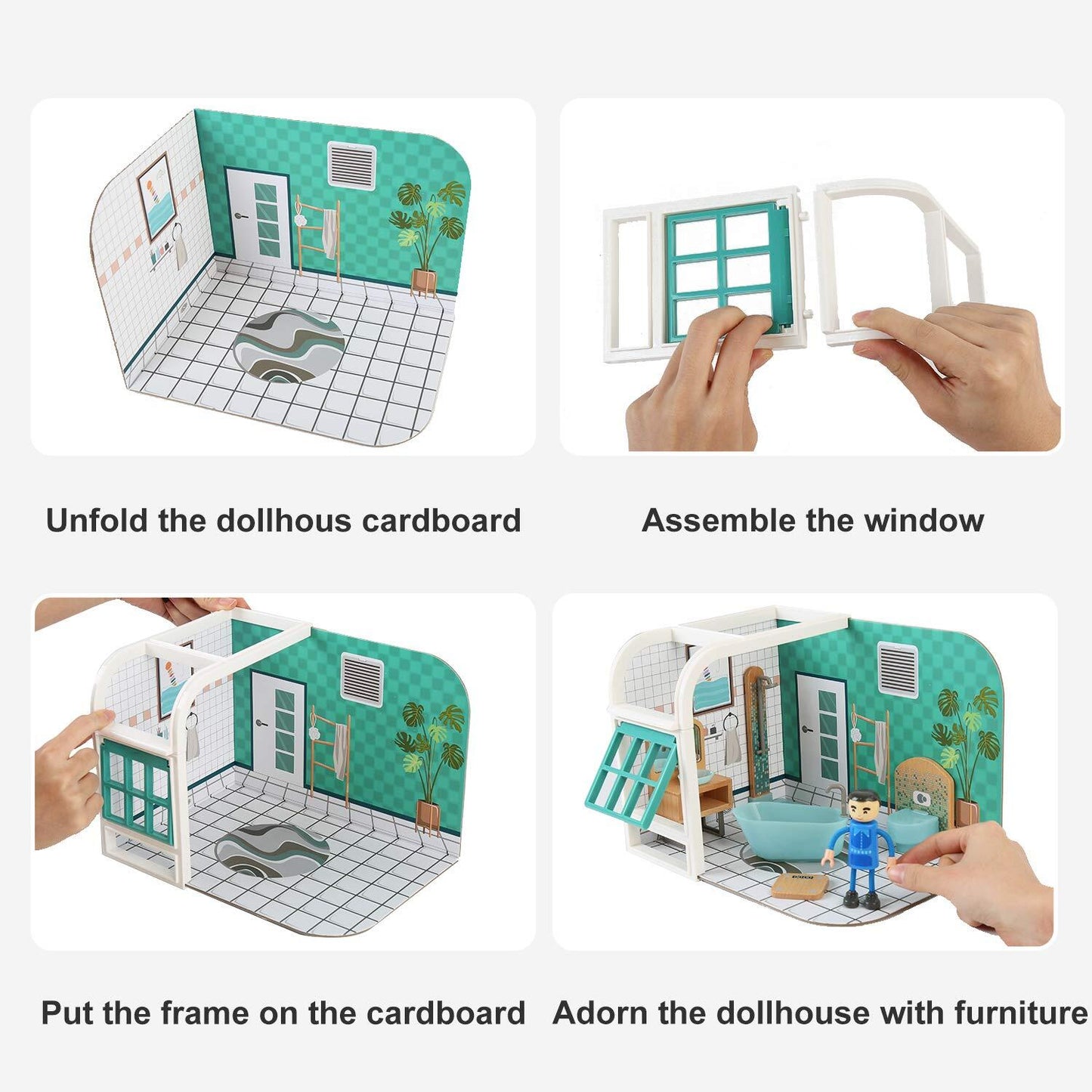 Unfold the dollhous cardboard

Assemble the window

Put the frame on the cardboard

Adorn the dollhouse with furniture