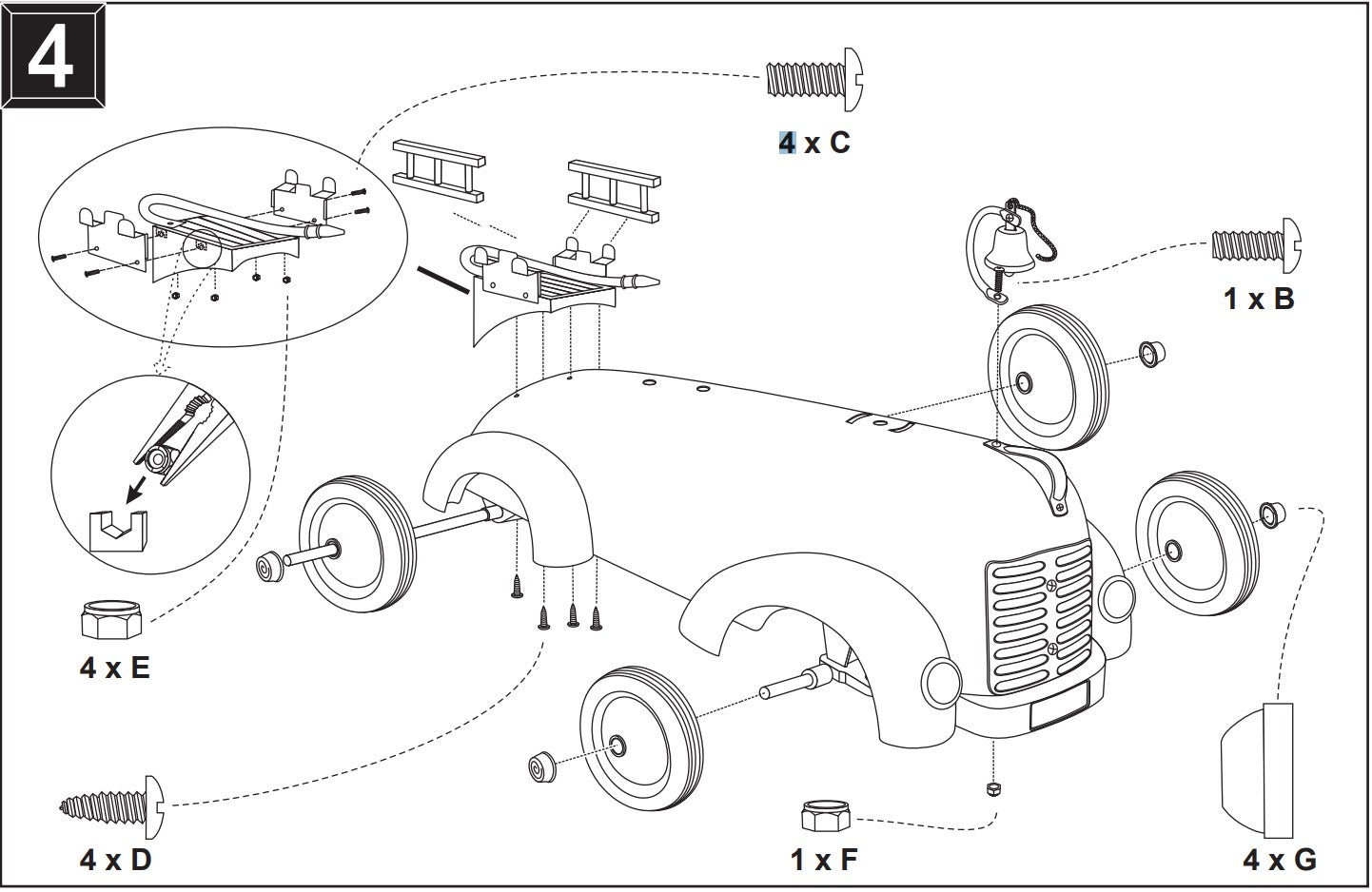 4

4 x C

1 x B

4 x E

4 x D

1 x F

4 x G