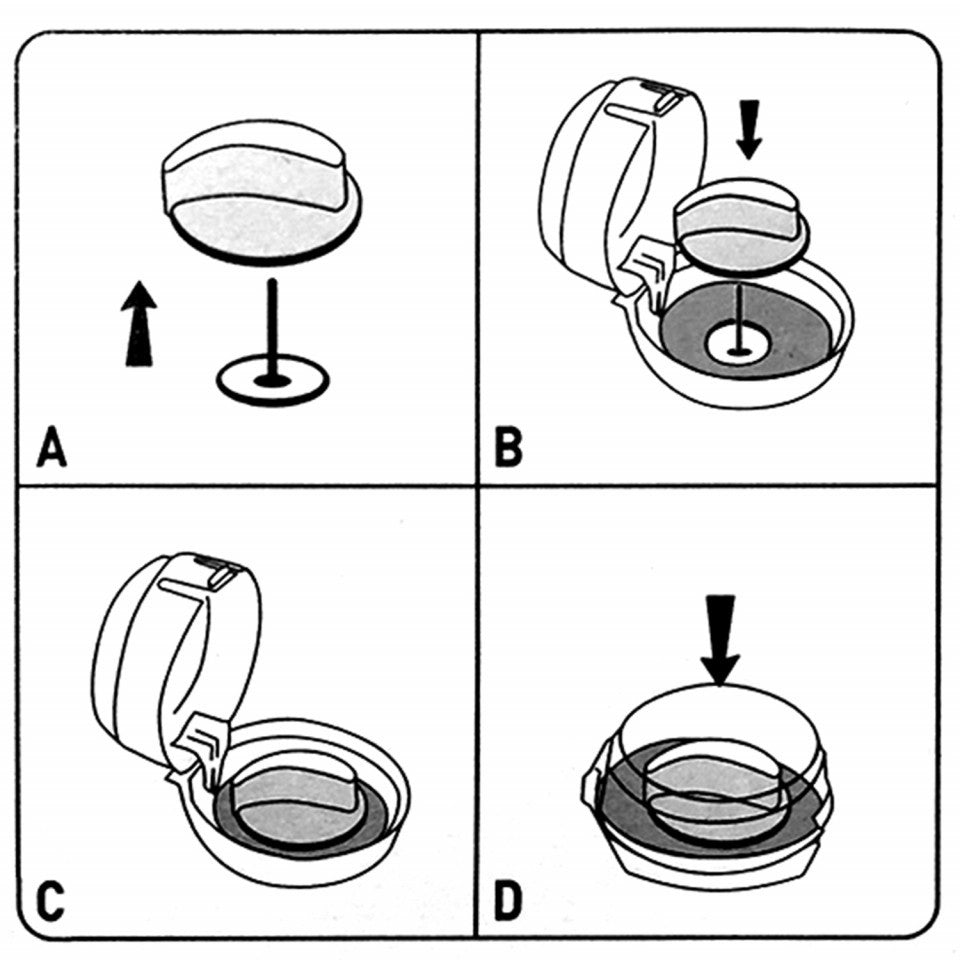 A

B

C

D