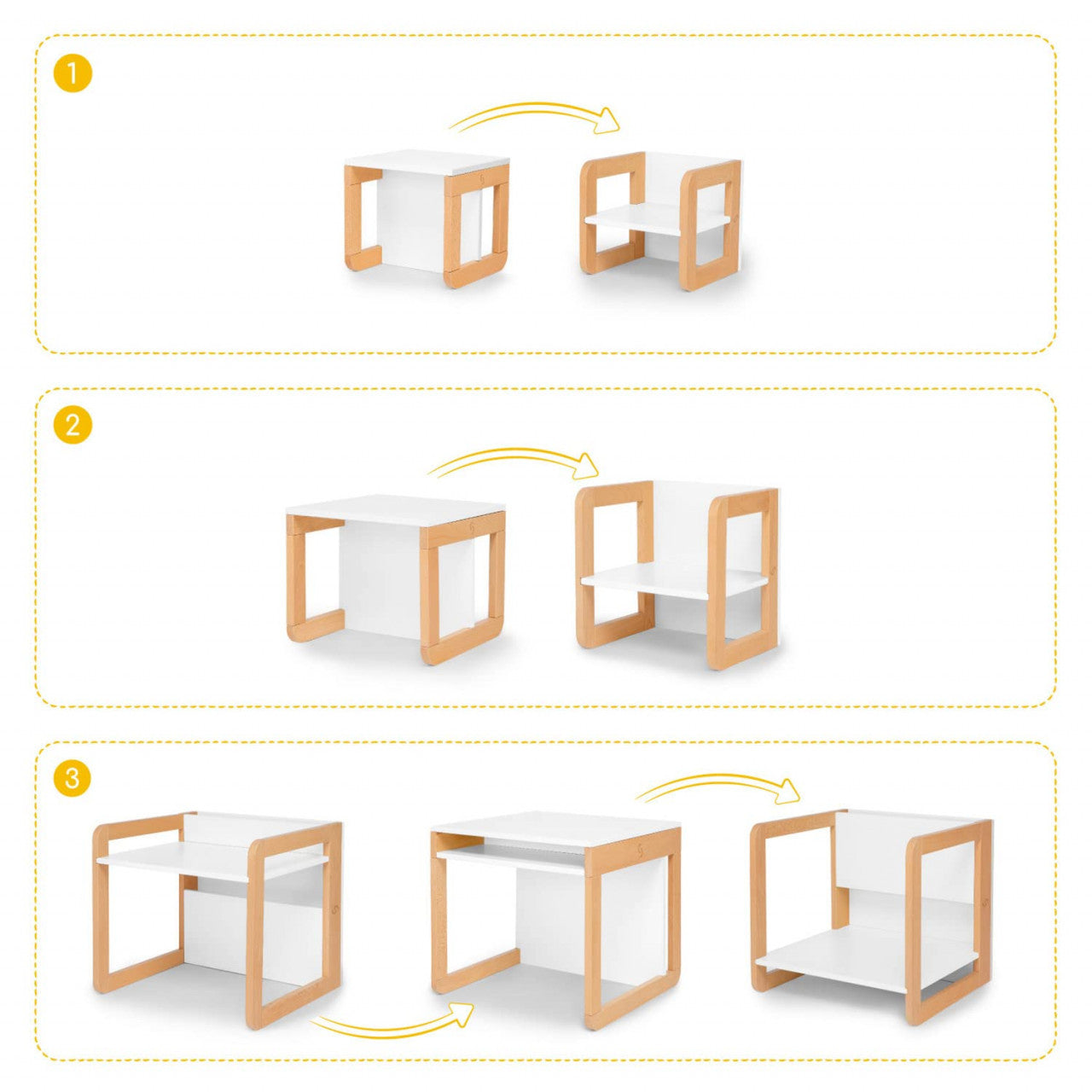 1

2

3