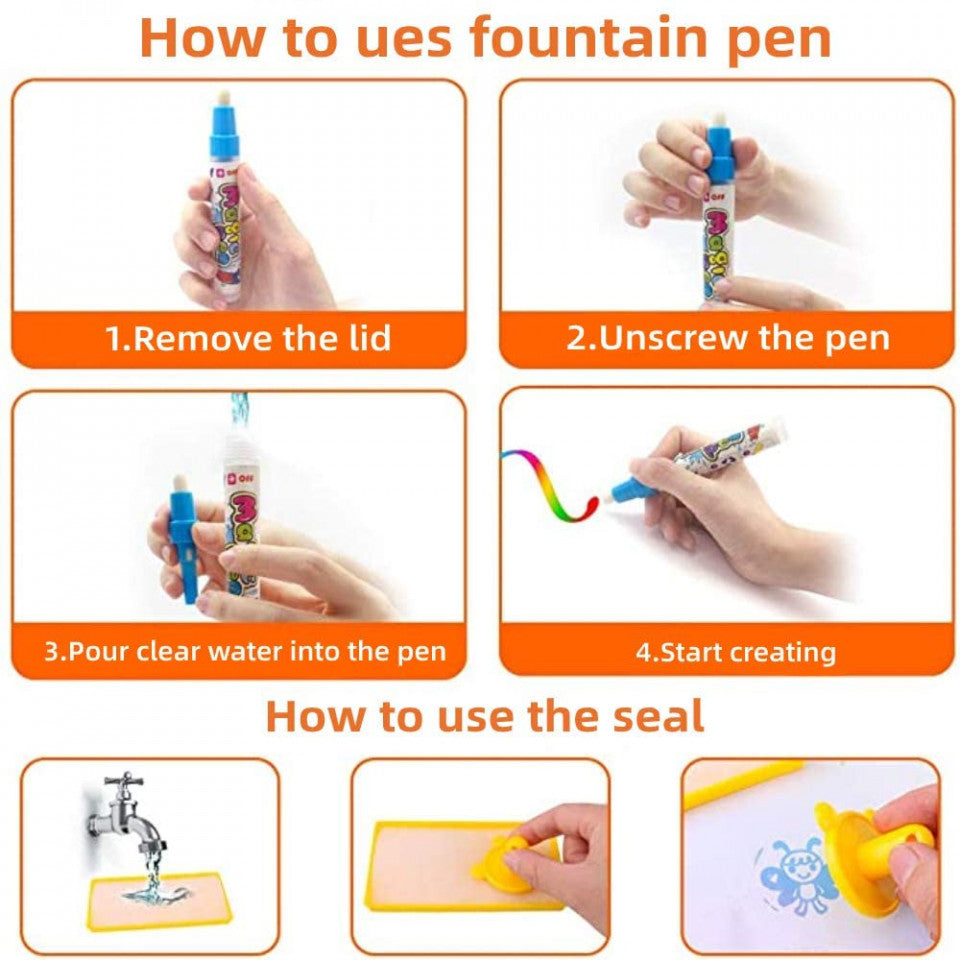 How to ues fountain pen

1.Remove the lid

2.Unscrew the pen

3.Pour clear water into the pen

4.Start creating

How to use the seal